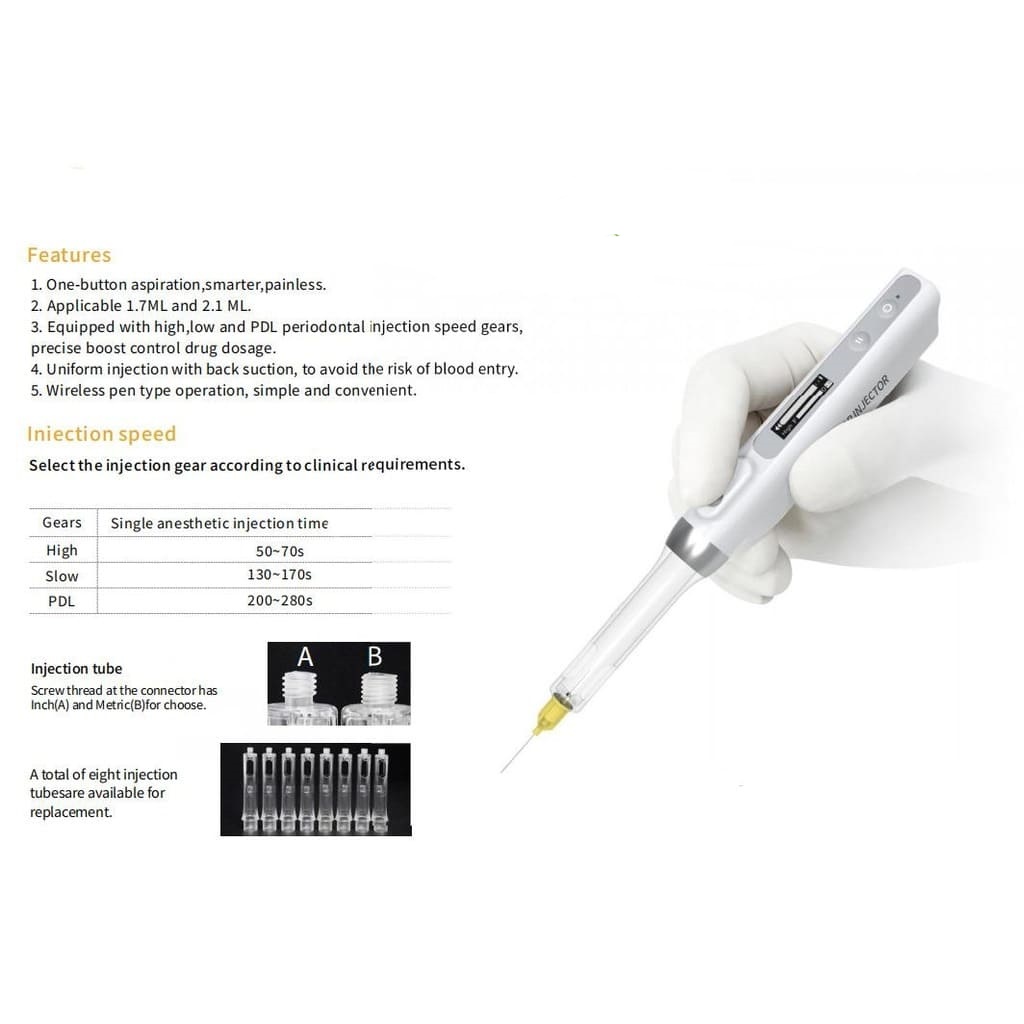 Features

1. One-button aspiration,smarter,painless.
2. Applicable 1.7ML and 2.1 ML.
3. Equipped with high,low and PDL periodontal injection speed gears, precise boost control drug dosage.
4. Uniform injection with back suction, to avoid the risk of blood entry.
5. Wireless pen type operation, simple and convenient.

Iniection speed

Select the injection gear according to clinical requirements.

| Gears | Single anesthetic injection time |
|---|---|
| High | 50~70s |
| Slow | 130~170s |
| PDL | 200~280s |

Injection tube
Screw thread at the connector has Inch(A) and Metric(B)for choose.

A B

A total of eight injection tubesare available for replacement.

INJECTOR